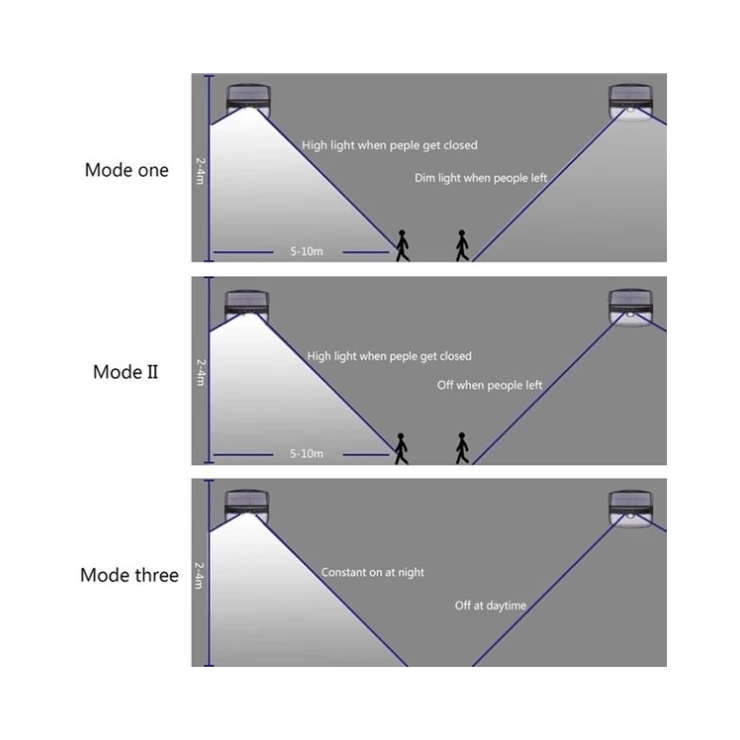 Mode one

2-4m

High light when peple get closed

Dim light when people left

5-10m

Mode II

2-4m

High light when peple get closed

Off when people left

5-10m

Mode three

2-4m

Constant on at night

Off at daytime