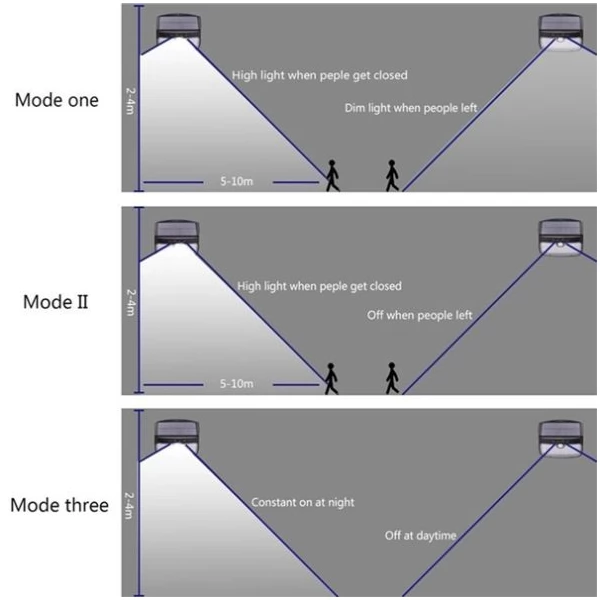 Mode one

2-4m

High light when peple get closed

Dim light when people left

5-10m

Mode II

2-4m

High light when peple get closed

Off when people left

5-10m

Mode three

2-4m

Constant on at night

Off at daytime