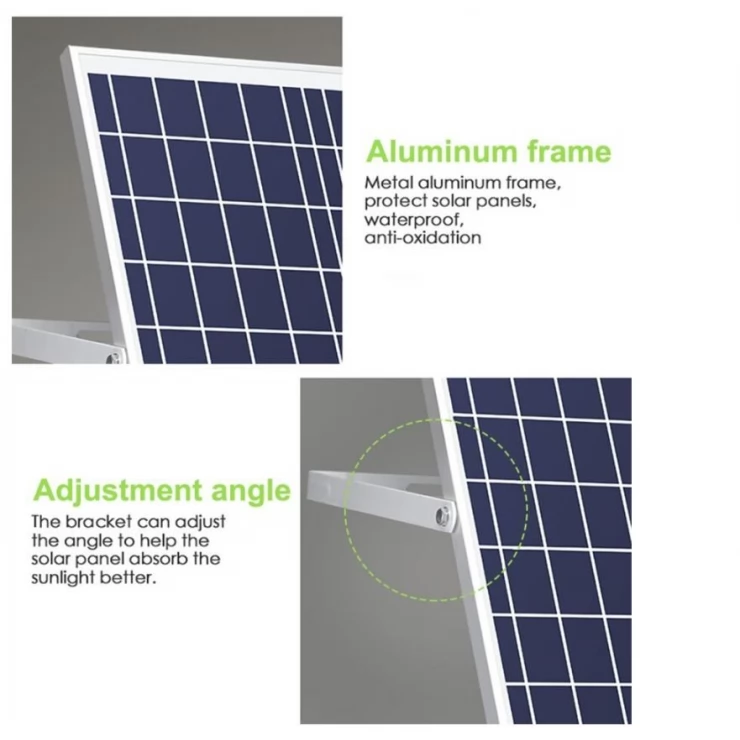 Aluminum frame

Metal aluminum frame, protect solar panels, waterproof, anti-oxidation

Adjustment angle

The bracket can adjust the angle to help the solar panel absorb the sunlight better.