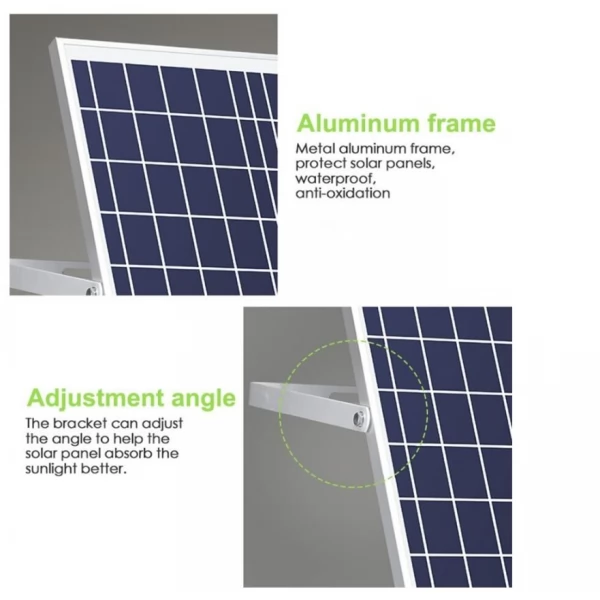 Aluminum frame

Metal aluminum frame, protect solar panels, waterproof, anti-oxidation

Adjustment angle

The bracket can adjust the angle to help the solar panel absorb the sunlight better.