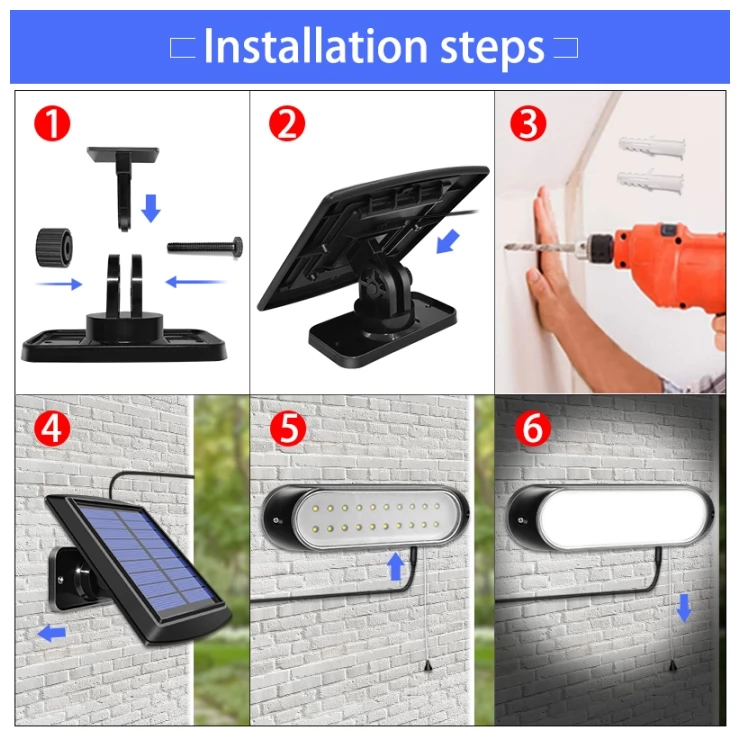 Installation steps

1

2

3

4

5

6