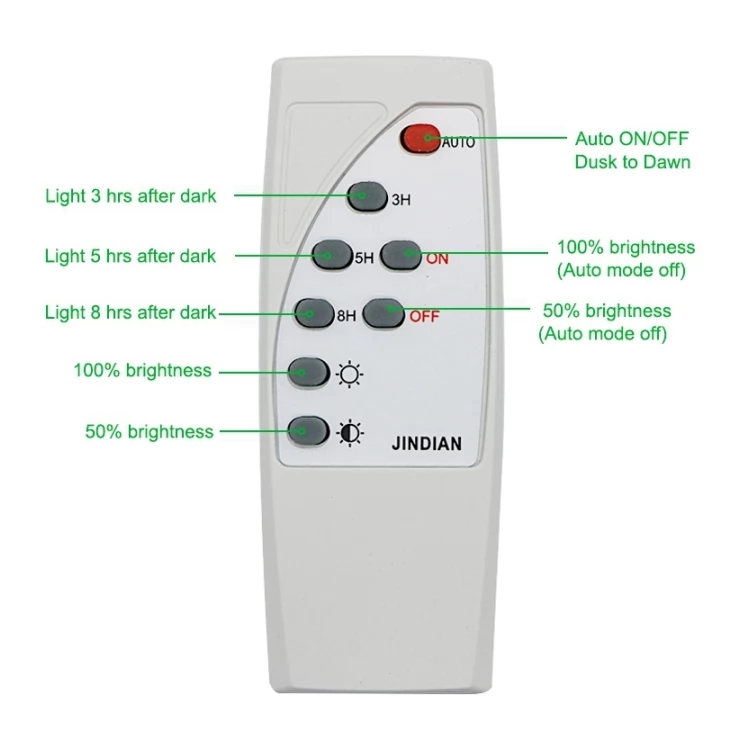 AUTO
Auto ON/OFF
Dusk to Dawn

Light 3 hrs after dark
3H

Light 5 hrs after dark
5H
ON
100% brightness
(Auto mode off)

Light 8 hrs after dark
8H
OFF
50% brightness
(Auto mode off)

100% brightness

50% brightness

JINDIAN