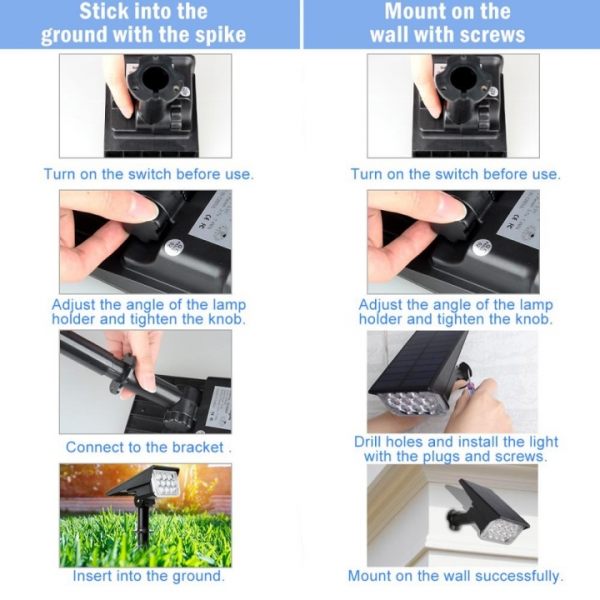 Stick into the ground with the spike

Turn on the switch before use.

Adjust the angle of the lamp holder and tighten the knob.

Connect to the bracket .

Insert into the ground.

Mount on the wall with screws

Turn on the switch before use.

Adjust the angle of the lamp holder and tighten the knob.

Drill holes and install the light with the plugs and screws.

Mount on the wall successfully.